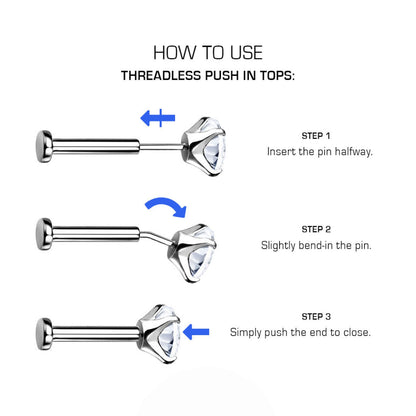 HOW TO USE
THREADLESS PUSH IN TOPS:

STEP 1
Insert the pin halfway.

STEP 2
Slightly bend-in the pin.

STEP 3
Simply push the end to close.