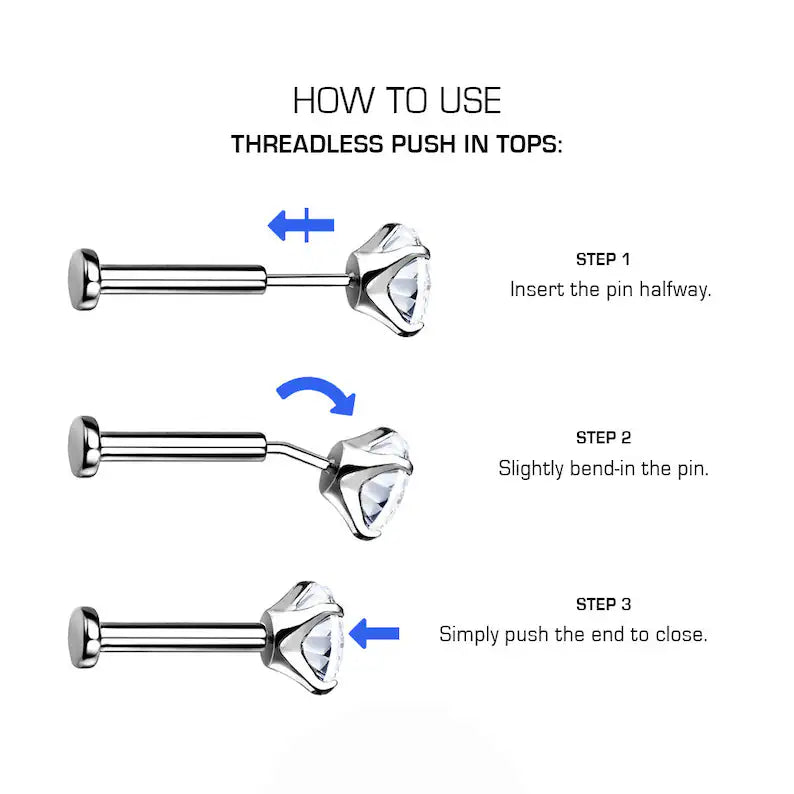 HOW TO USE
THREADLESS PUSH IN TOPS:

STEP 1
Insert the pin halfway.

STEP 2
Slightly bend-in the pin.

STEP 3
Simply push the end to close.