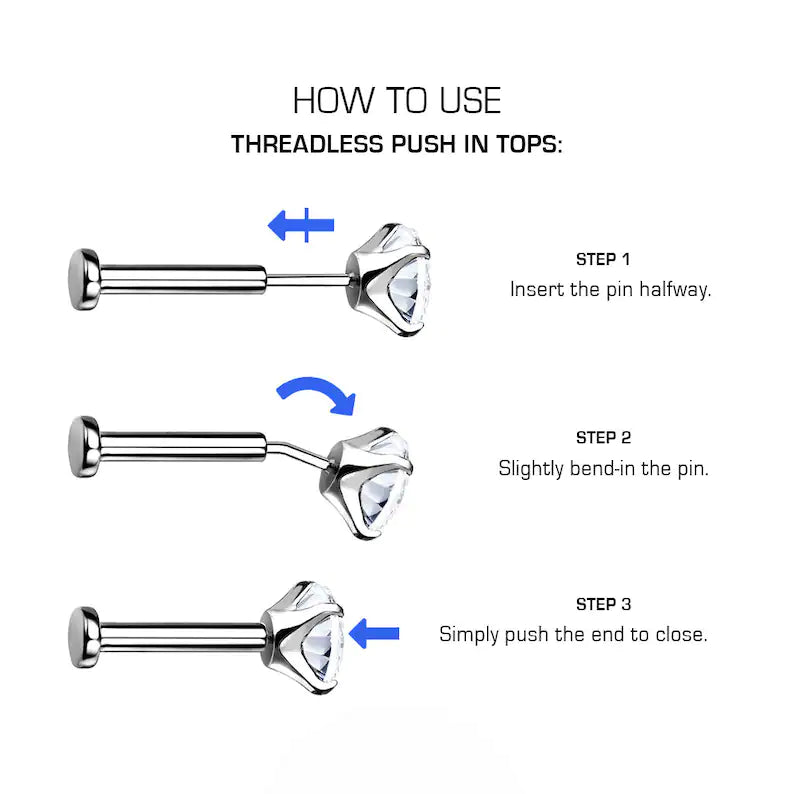 HOW TO USE
THREADLESS PUSH IN TOPS:

STEP 1
Insert the pin halfway.

STEP 2
Slightly bend-in the pin.

STEP 3
Simply push the end to close.