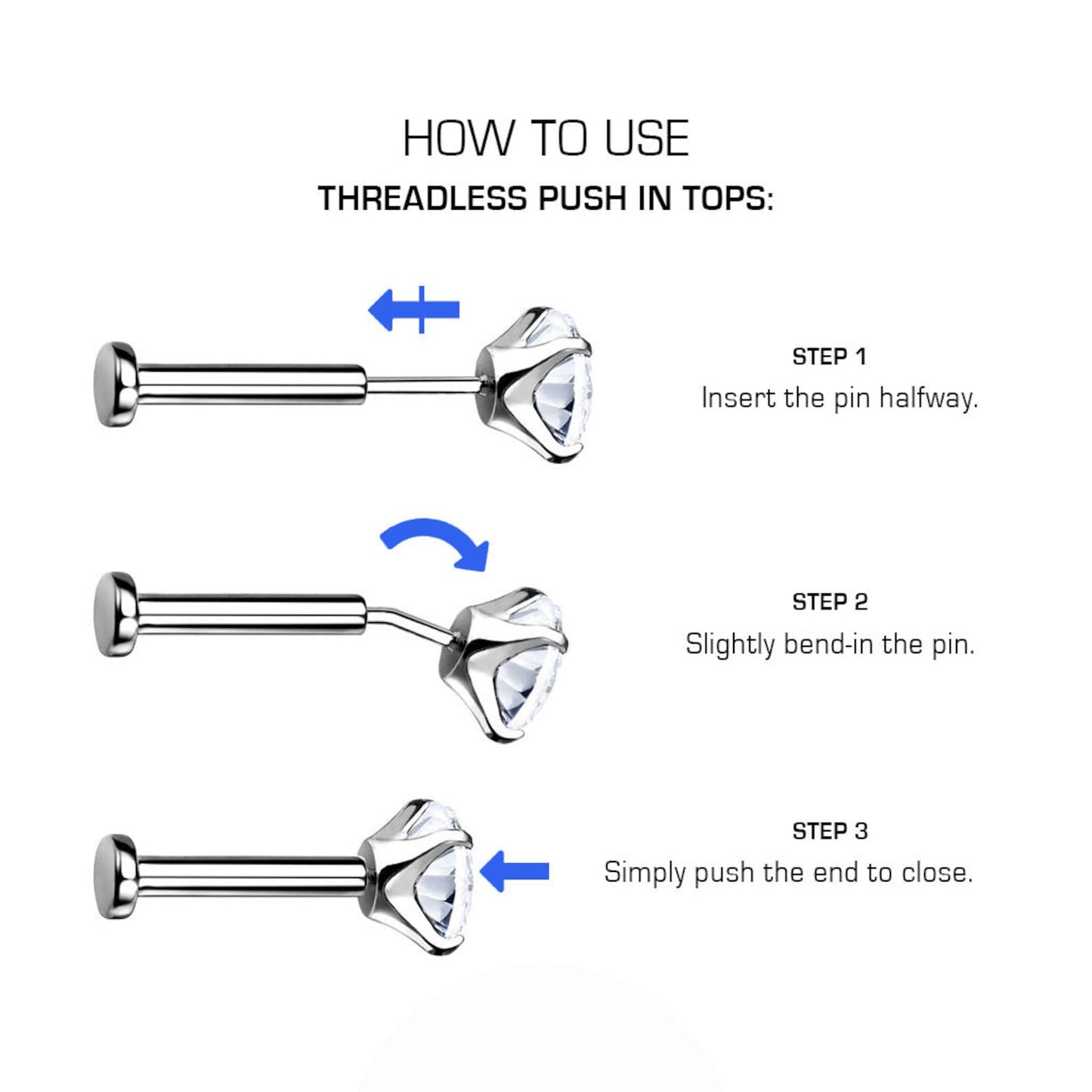 HOW TO USE
THREADLESS PUSH IN TOPS:

STEP 1
Insert the pin halfway.

STEP 2
Slightly bend-in the pin.

STEP 3
Simply push the end to close.