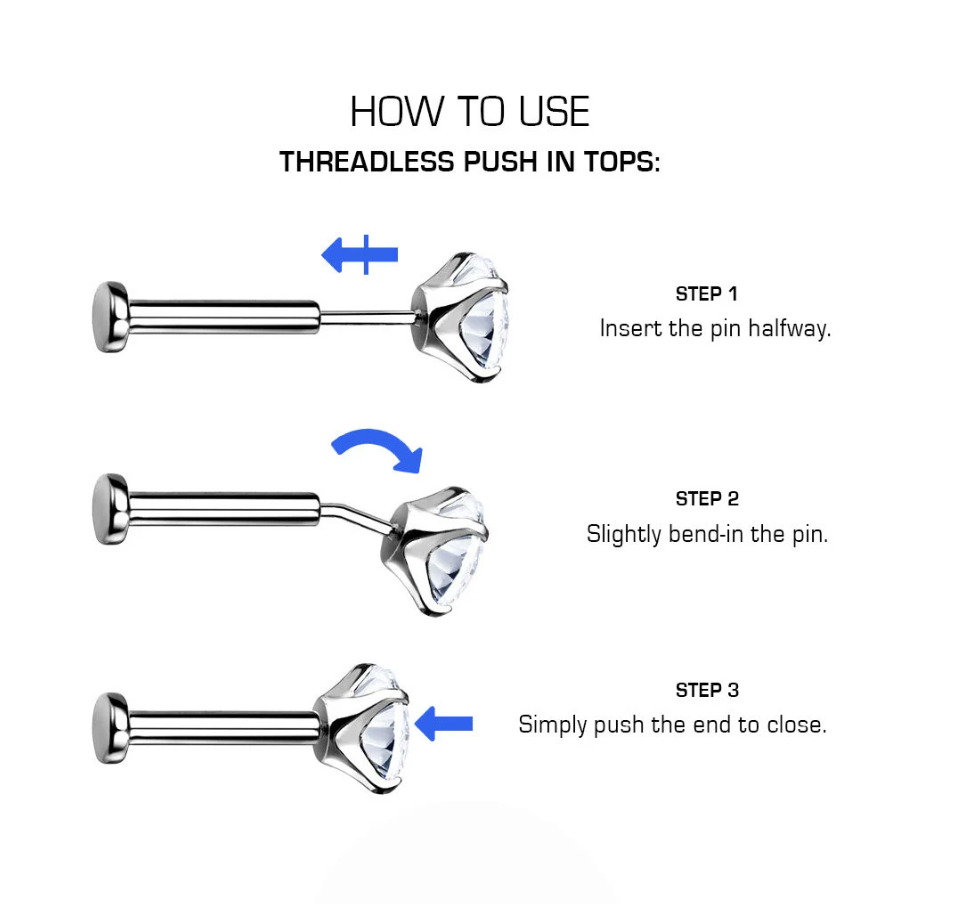 HOW TO USE
THREADLESS PUSH IN TOPS:

STEP 1
Insert the pin halfway.

STEP 2
Slightly bend-in the pin.

STEP 3
Simply push the end to close.