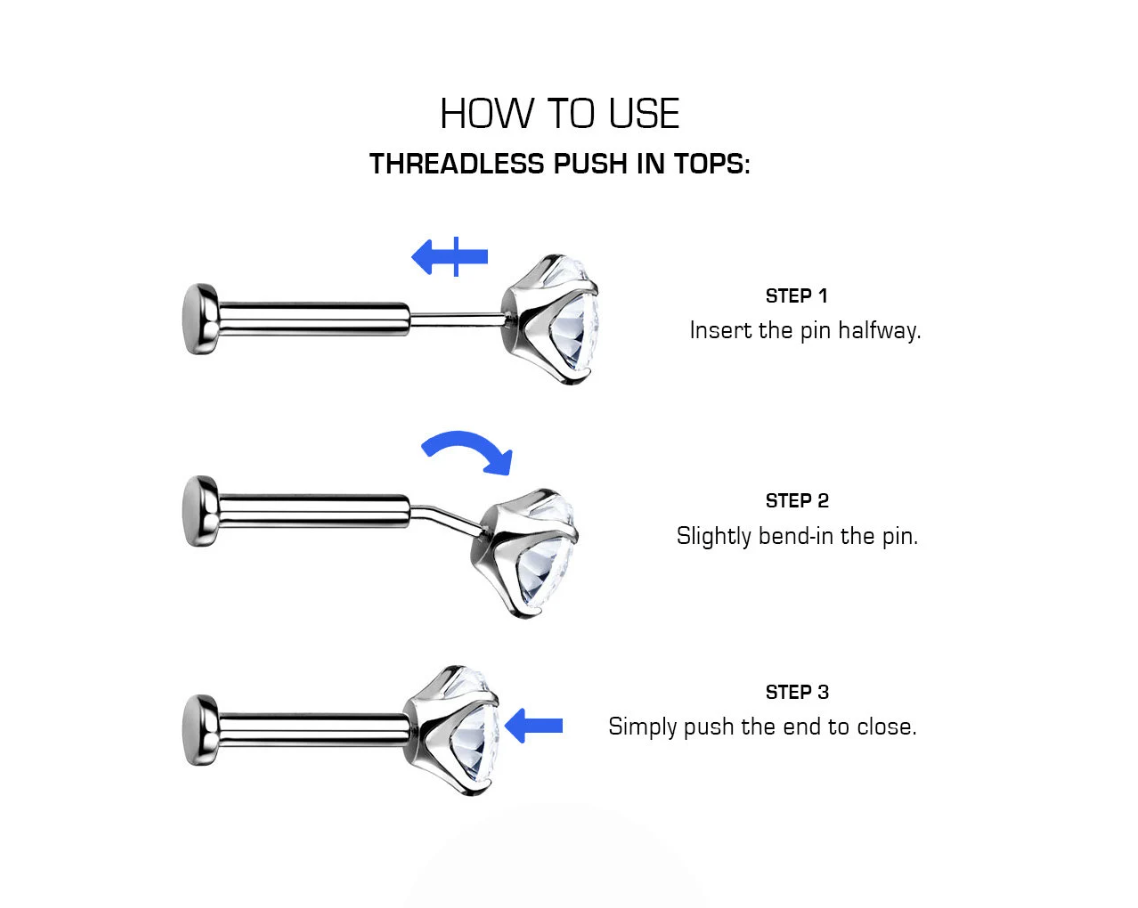 HOW TO USE
THREADLESS PUSH IN TOPS:

STEP 1
Insert the pin halfway.

STEP 2
Slightly bend-in the pin.

STEP 3
Simply push the end to close.