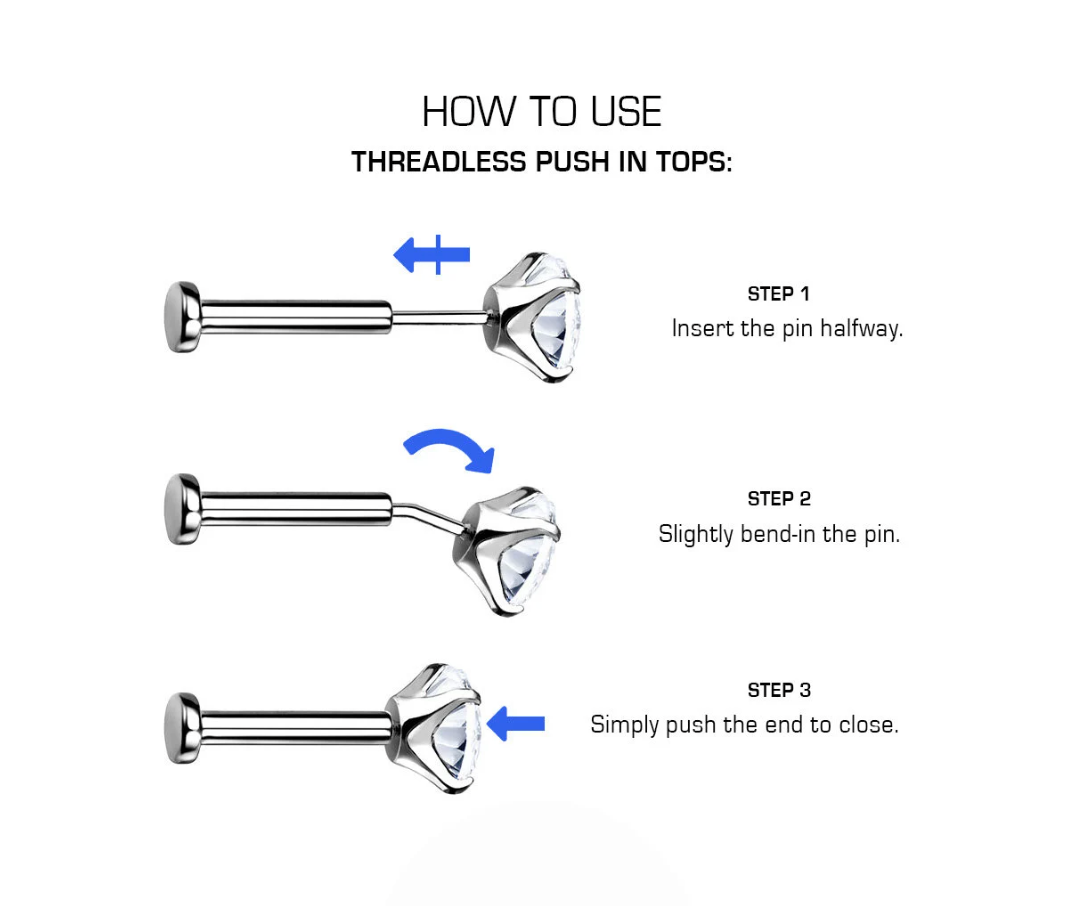 HOW TO USE
THREADLESS PUSH IN TOPS:

STEP 1
Insert the pin halfway.

STEP 2
Slightly bend-in the pin.

STEP 3
Simply push the end to close.