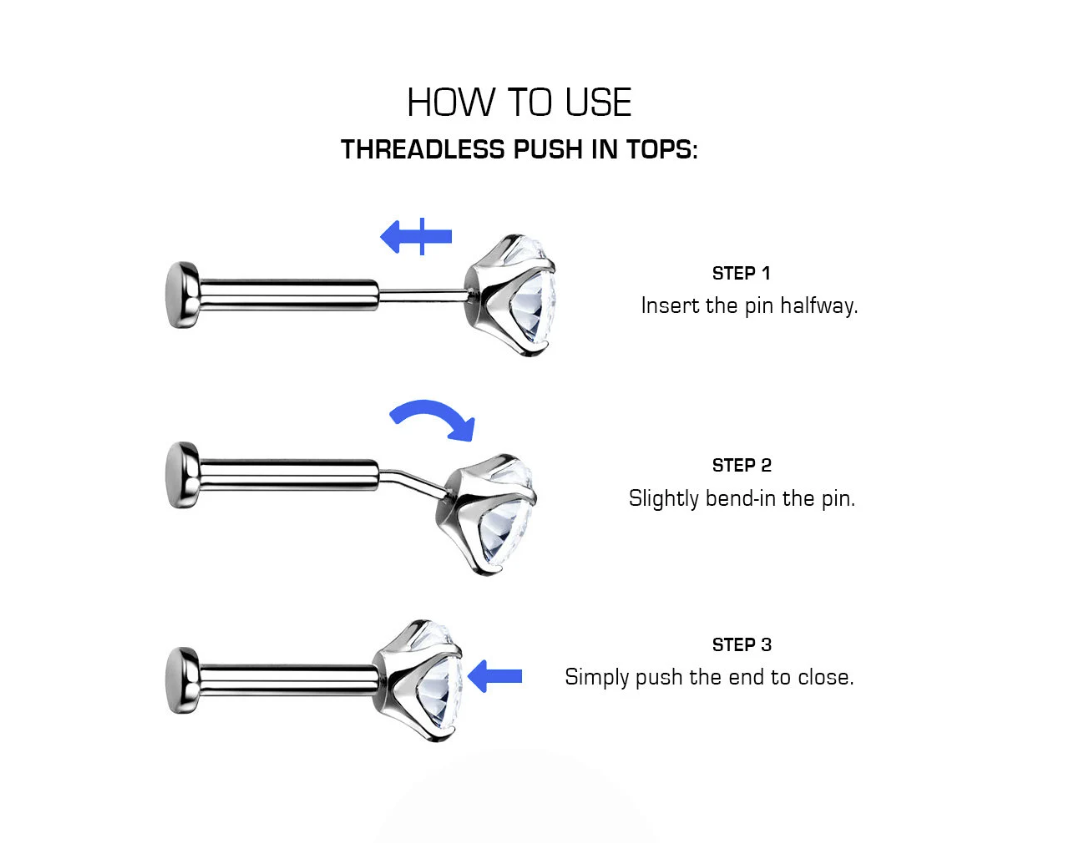 HOW TO USE
THREADLESS PUSH IN TOPS:

STEP 1
Insert the pin halfway.

STEP 2
Slightly bend-in the pin.

STEP 3
Simply push the end to close.